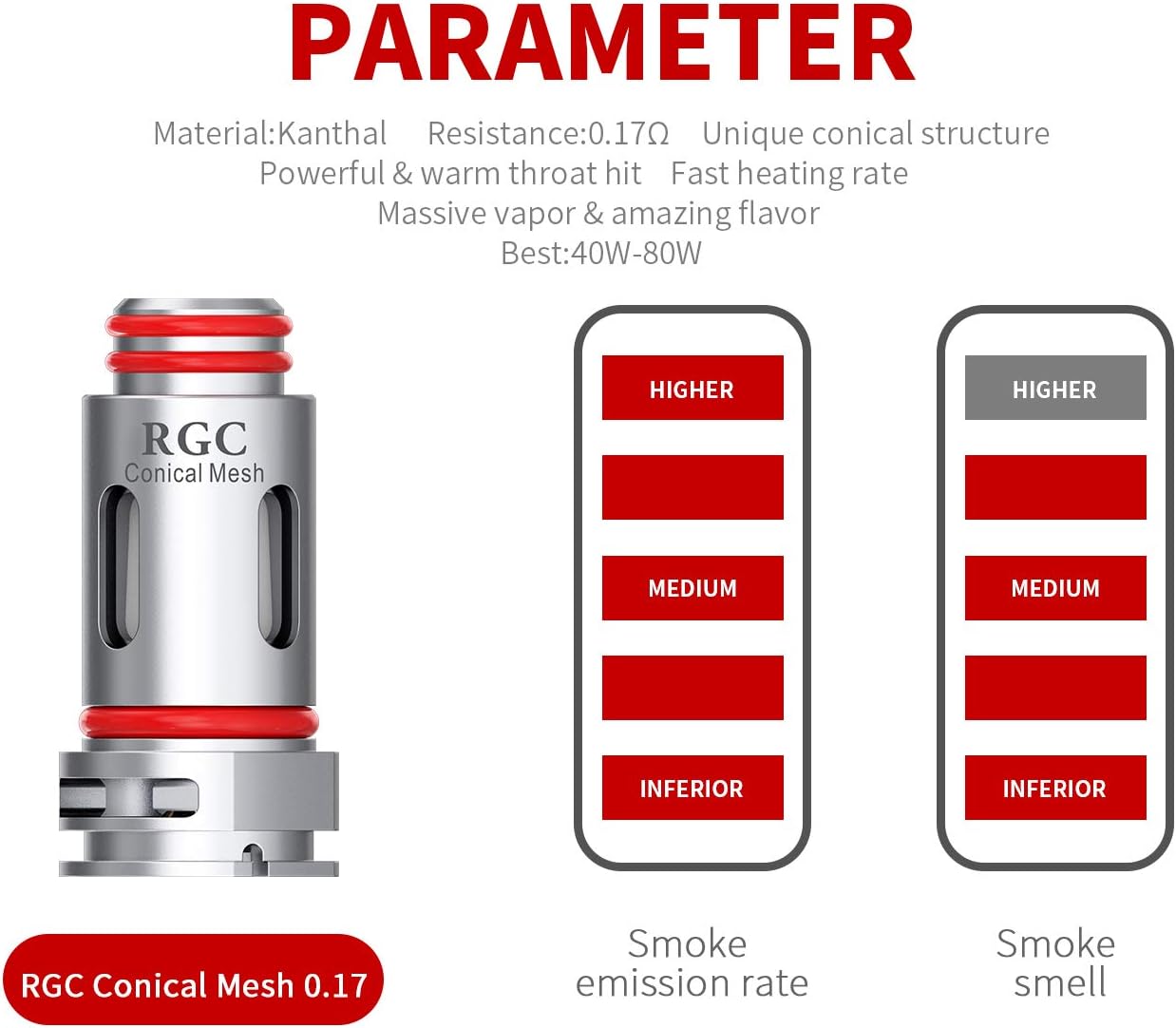 PARAMETER

Material:Kanthal Resistance:0.17Ω Unique conical structure
Powerful & warm throat hit Fast heating rate
Massive vapor & amazing flavor
Best:40W-80W

RGC
Conical Mesh

HIGHER

MEDIUM

INFERIOR

HIGHER

MEDIUM

INFERIOR

RGC Conical Mesh 0.17

Smoke emission rate

Smoke smell