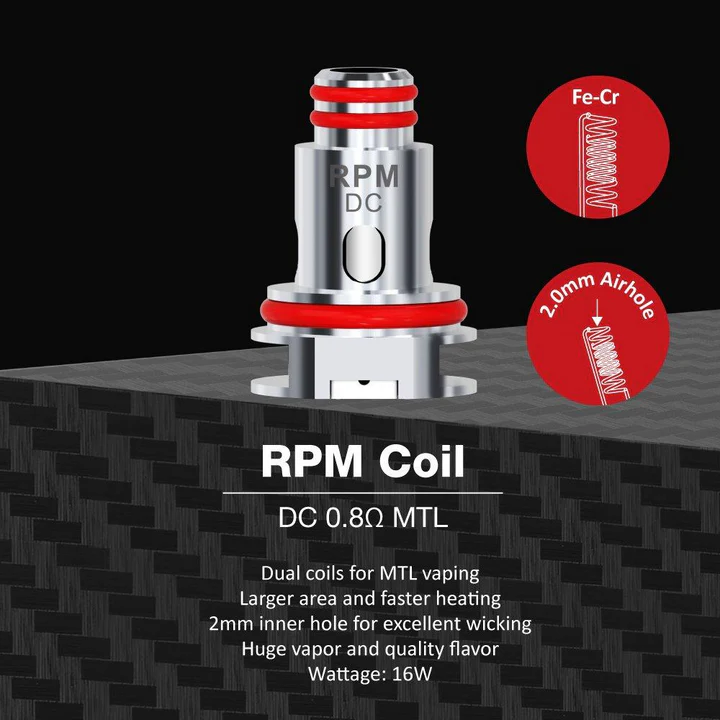 RPM
DC

Fe-Cr

2.0mm Airhole

RPM Coil

DC 0.8Ω MTL

Dual coils for MTL vaping
Larger area and faster heating
2mm inner hole for excellent wicking
Huge vapor and quality flavor
Wattage: 16W